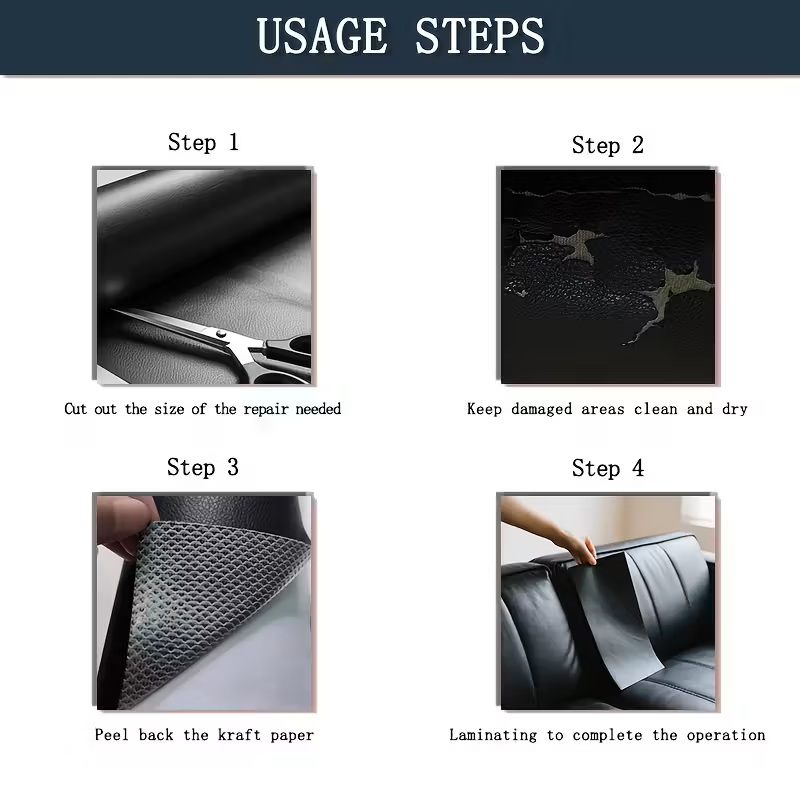 USAGE STEPS

Step 1

Cut out the size of the repair needed

Step 2

Keep damaged areas clean and dry

Step 3

Peel back the kraft paper

Step 4

Laminating to complete the operation