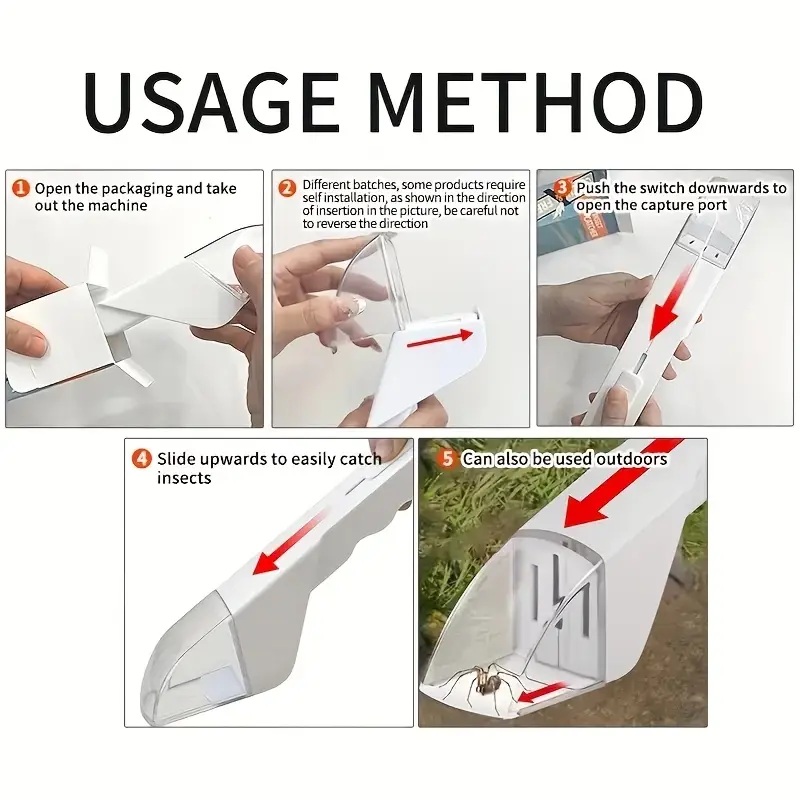 USAGE METHOD

1 Open the packaging and take out the machine

2 Different batches, some products require self installation, as shown in the direction of insertion in the picture, be careful not to reverse the direction

3 Push the switch downwards to open the capture port

4 Slide upwards to easily catch insects

5 Can also be used outdoors